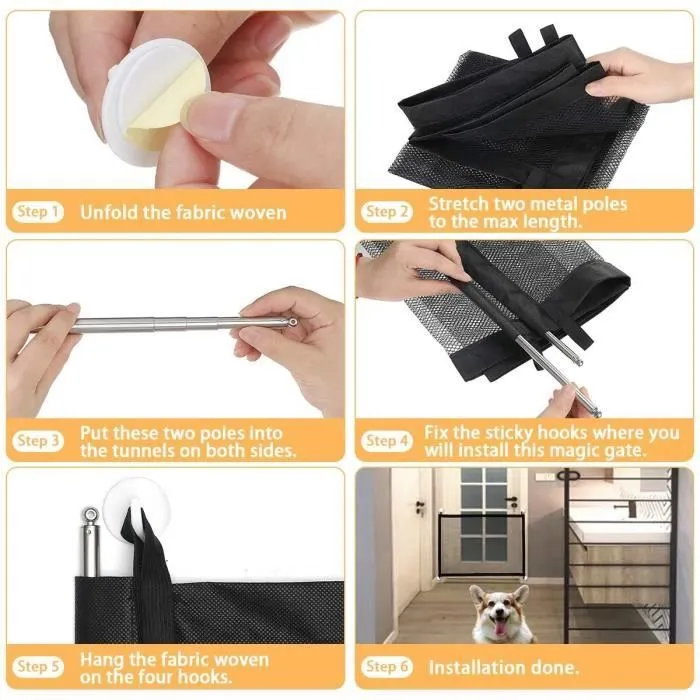 Step 1 Unfold the fabric woven

Step 2 Stretch two metal poles to the max length.

Step 3 Put these two poles into the tunnels on both sides.

Step 4 Fix the sticky hooks where you will install this magic gate.

Step 5 Hang the fabric woven on the four hooks.

Step 6 Installation done.