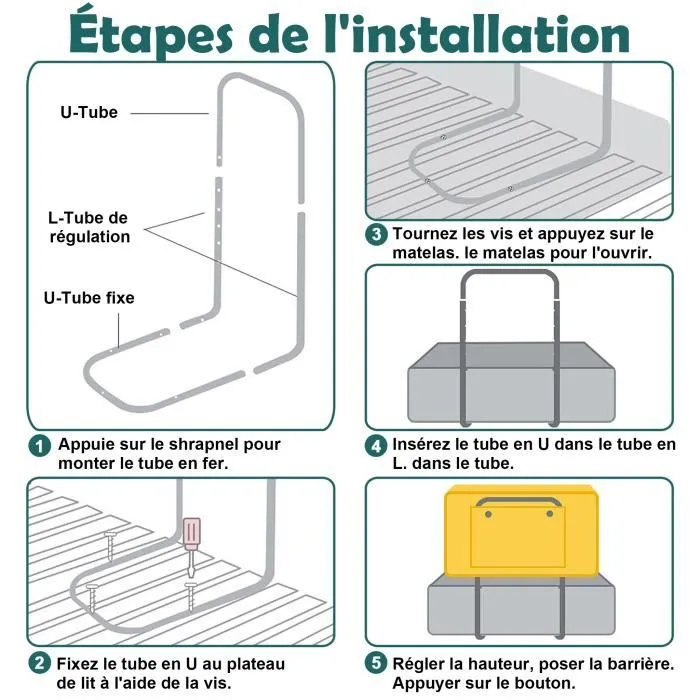 Étapes de l'installation

U-Tube

L-Tube de régulation

U-Tube fixe

1 Appuie sur le shrapnel pour monter le tube en fer.

2 Fixez le tube en U au plateau de lit à l'aide de la vis.

3 Tournez les vis et appuyez sur le matelas. le matelas pour l'ouvrir.

4 Insérez le tube en U dans le tube en L. dans le tube.

5 Régler la hauteur, poser la barrière. Appuyer sur le bouton.