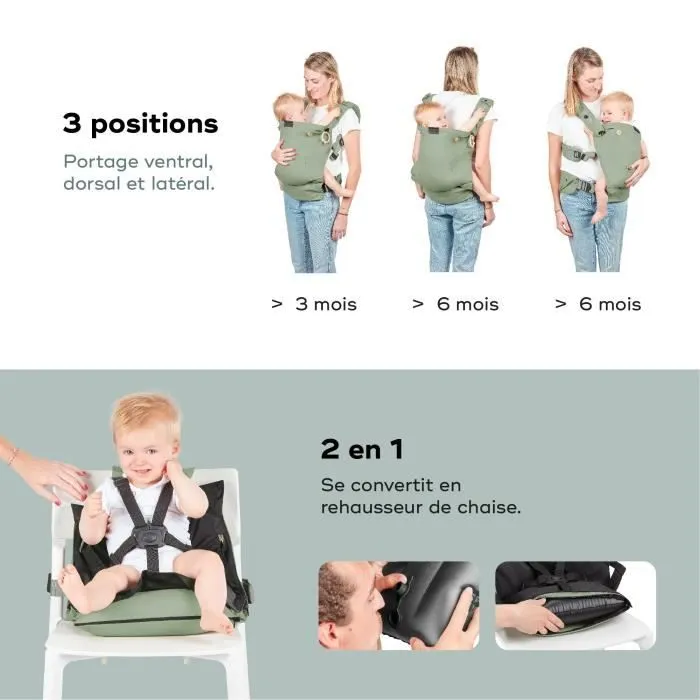 3 positions

Portage ventral, dorsal et latéral.

> 3 mois

> 6 mois

> 6 mois

2 en 1

Se convertit en rehausseur de chaise.