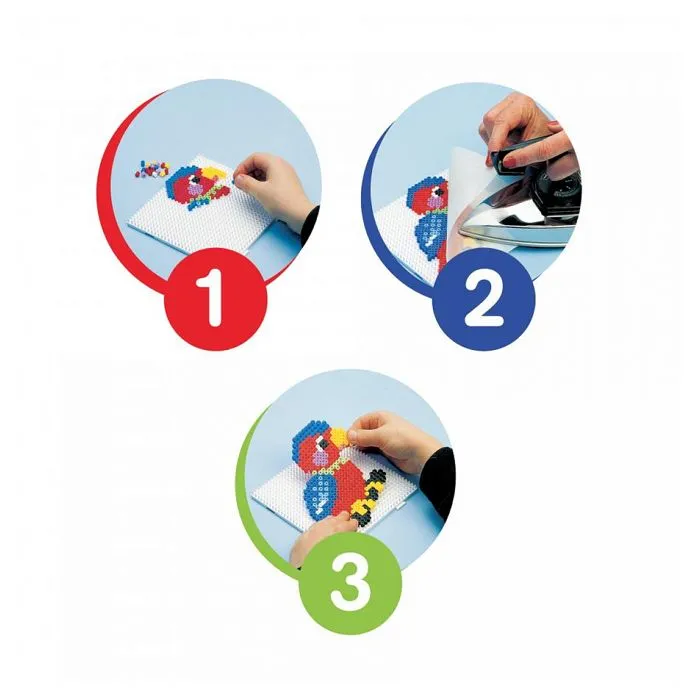 1

2

3