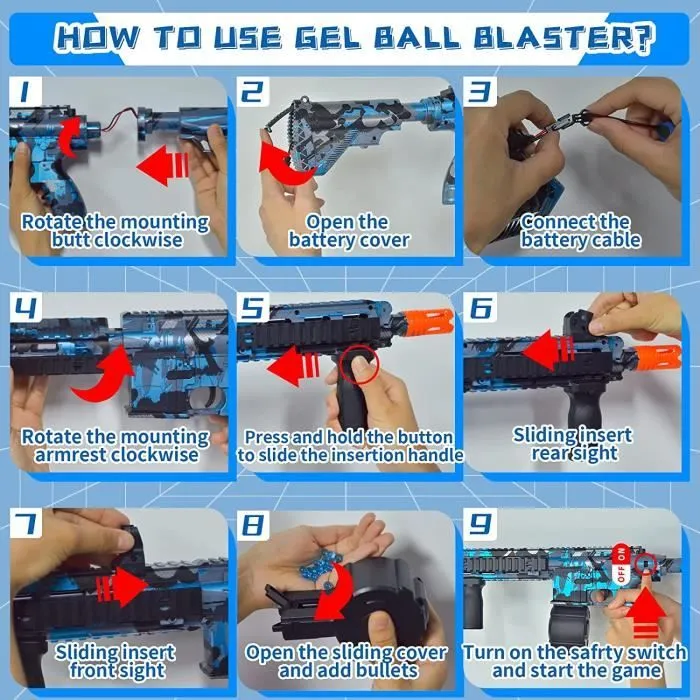 HOW TO USE GEL BALL BLASTER?

1
Rotate the mounting butt clockwise

2
Open the battery cover

3
Connect the battery cable

4
Rotate the mounting armrest clockwise

5
Press and hold the button to slide the insertion handle

6
Sliding insert rear sight

7
Sliding insert front sight

8
Open the sliding cover and add bullets

9
OFF ON
Turn on the safrty switch and start the game