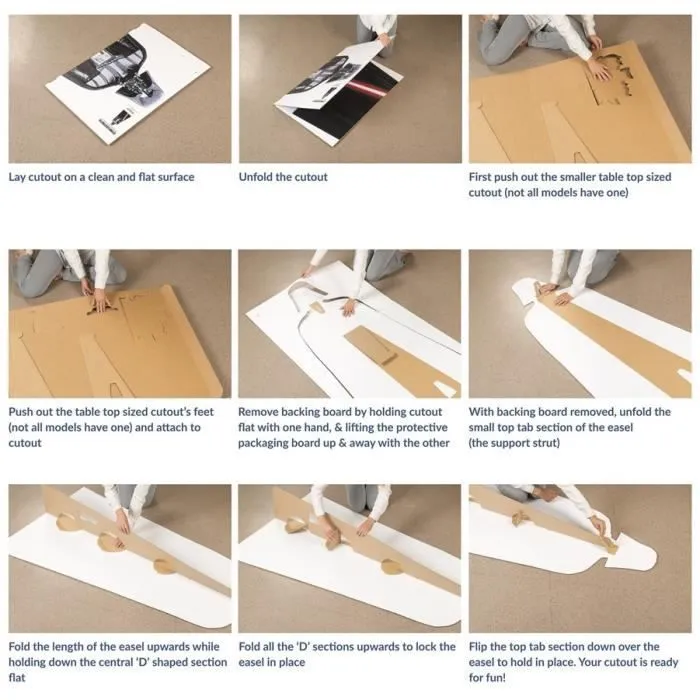 Lay cutout on a clean and flat surface

Unfold the cutout

First push out the smaller table top sized cutout (not all models have one)

Push out the table top sized cutout's feet (not all models have one) and attach to cutout

Remove backing board by holding cutout flat with one hand, & lifting the protective packaging board up & away with the other

With backing board removed, unfold the small top tab section of the easel (the support strut)

Fold the length of the easel upwards while holding down the central 'D' shaped section flat

Fold all the 'D' sections upwards to lock the easel in place

Flip the top tab section down over the easel to hold in place. Your cutout is ready for fun!