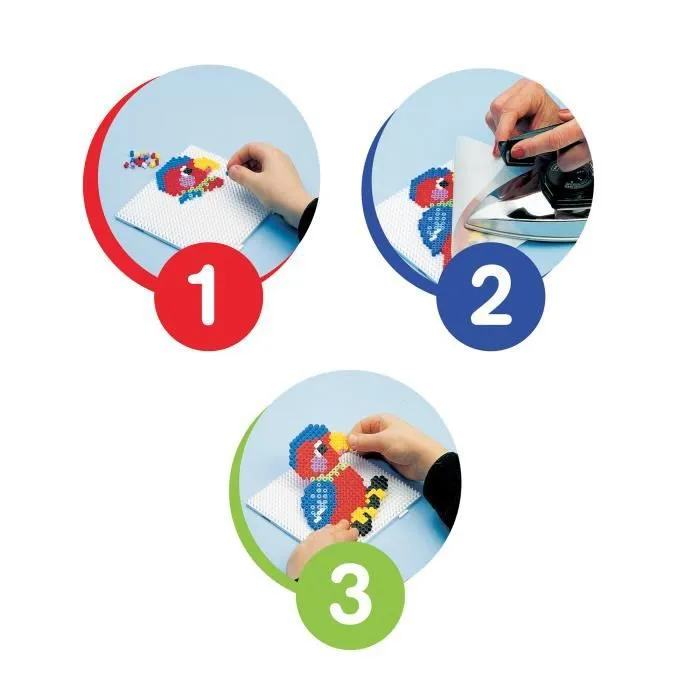 1

2

3