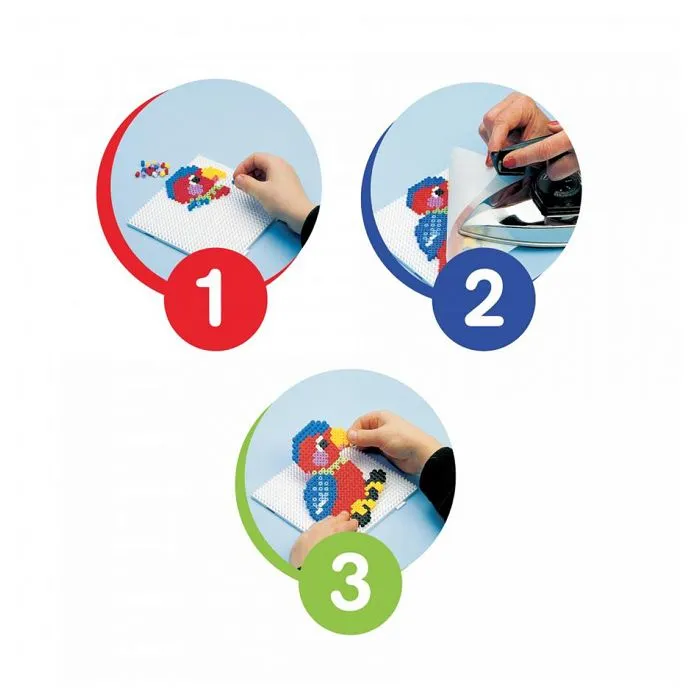 1

2

3