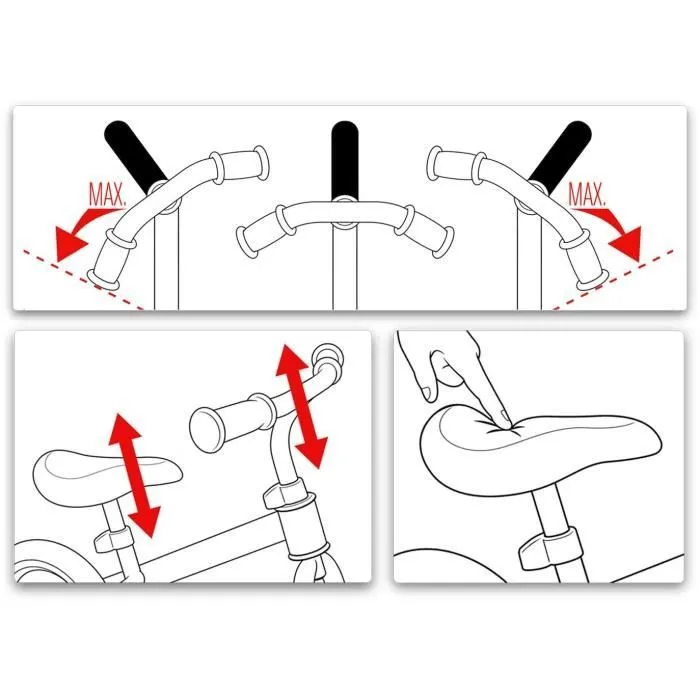 MAX.

MAX.