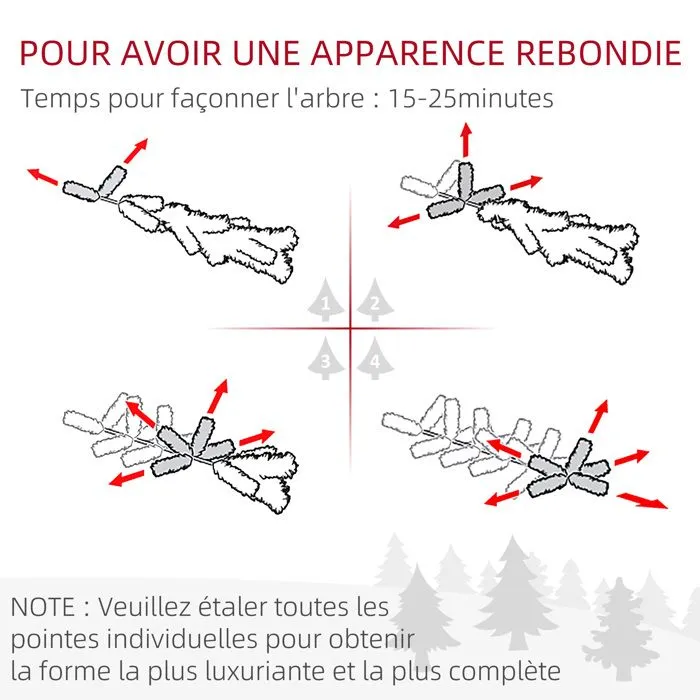 POUR AVOIR UNE APPARENCE REBONDIE

Temps pour façonner l'arbre : 15-25minutes

1 2
3 4

NOTE : Veuillez étaler toutes les pointes individuelles pour obtenir la forme la plus luxuriante et la plus complète