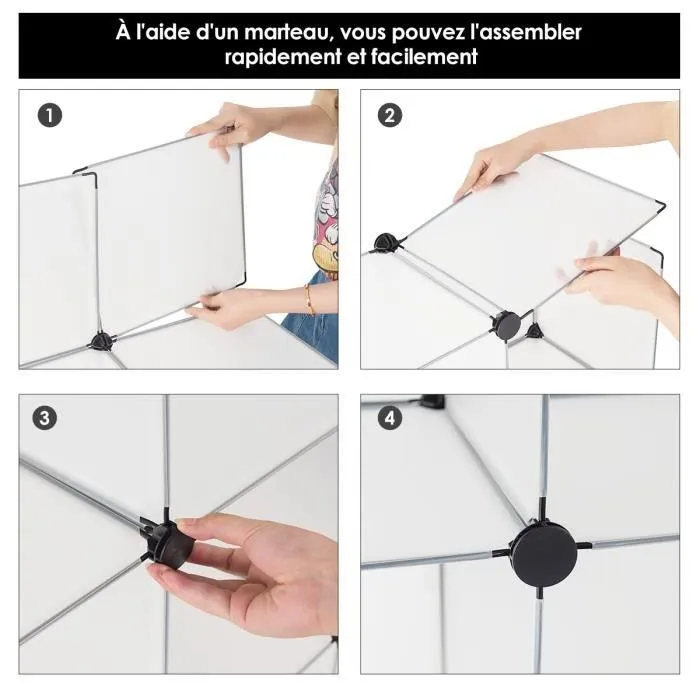 À l'aide d'un marteau, vous pouvez l'assembler rapidement et facilement

1

2

3

4